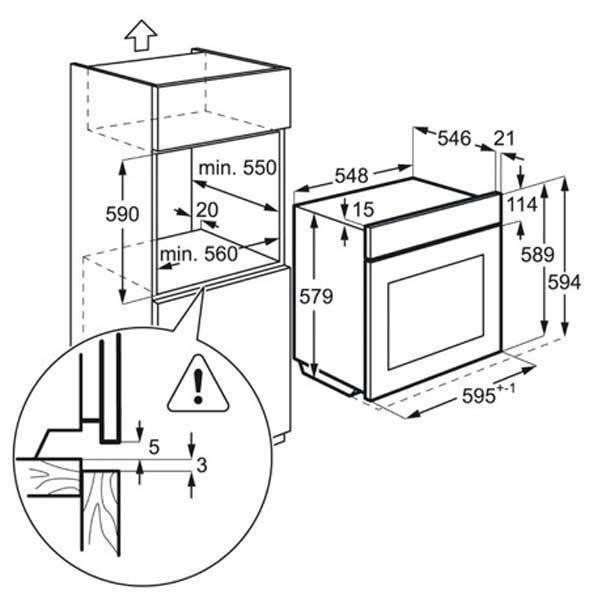 min. 550
590
20
min. 560
546
21
548
15
114
589
594
579
$595^{+-1}$
5
3