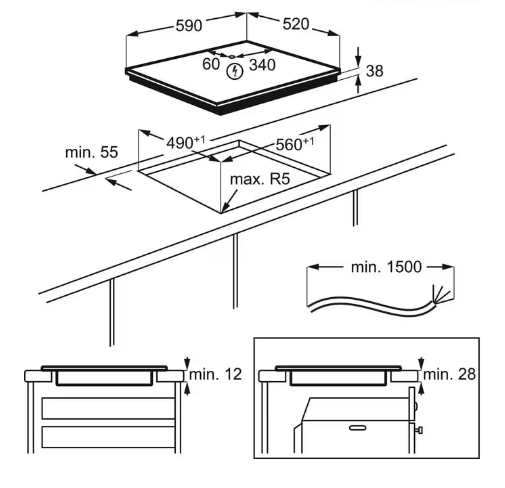 590
520
60
340
38
$490^{+1}$
$560^{+1}$
min. 55
max. R5
min. 1500
min. 12
min. 28